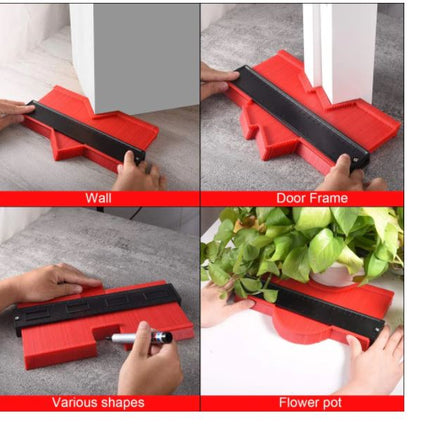 Wall

Door Frame

Various shapes

Flower pot