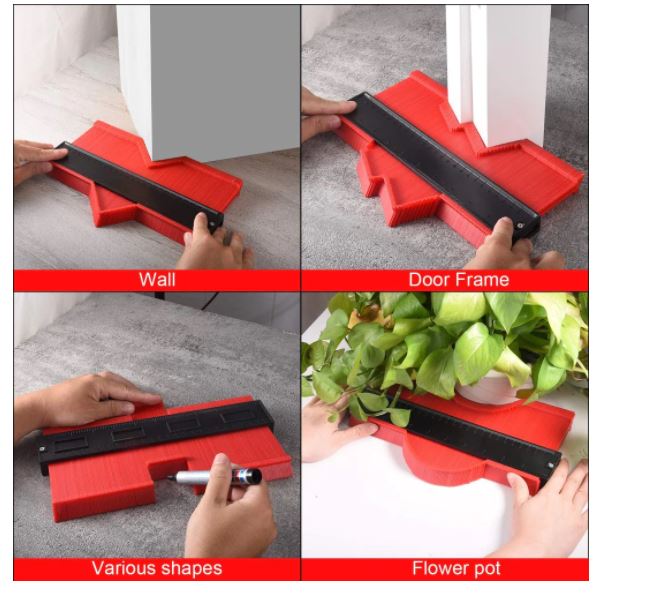 Wall

Door Frame

Various shapes

Flower pot