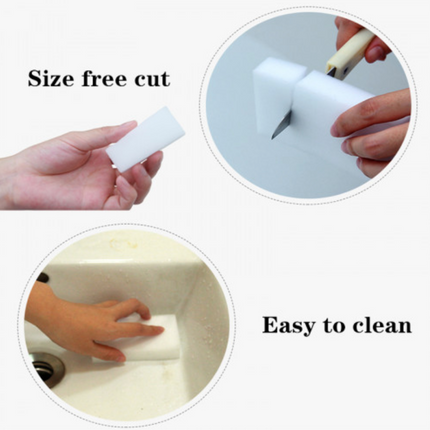 Size free cut

Easy to clean