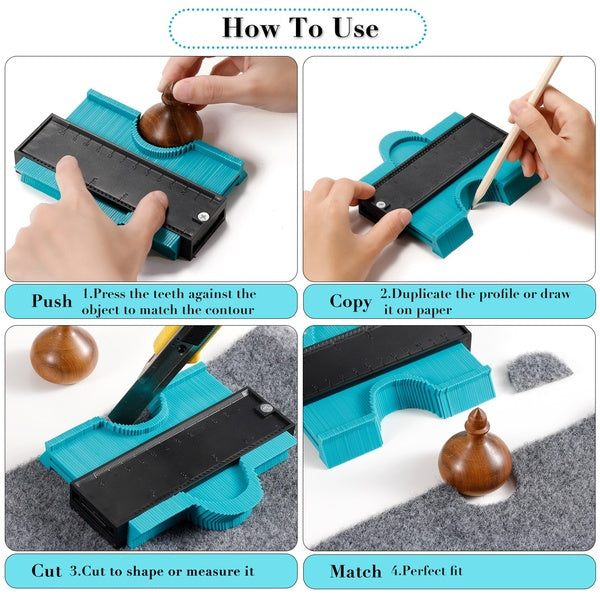 How To Use

Push 1.Press the teeth against the object to match the contour

Copy 2.Duplicate the profile or draw it on paper

Cut 3.Cut to shape or measure it

Match 4.Perfect fit