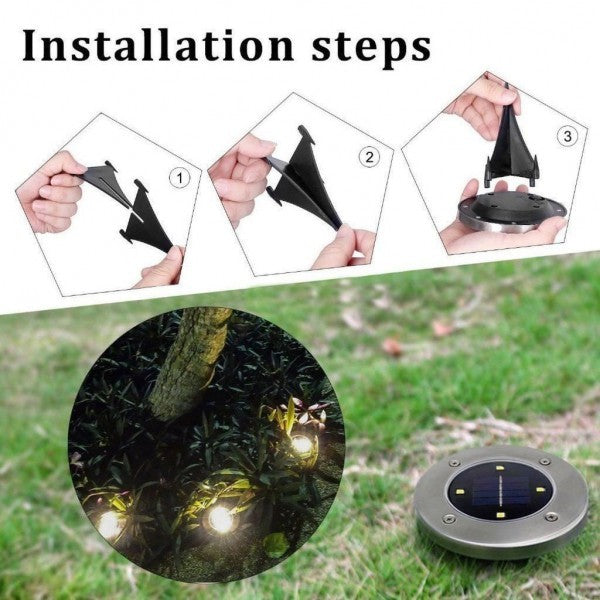 Installation steps

1

2

3