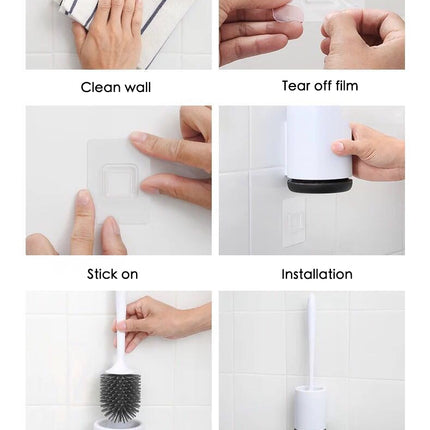 Clean wall

Tear off film

Stick on

Installation