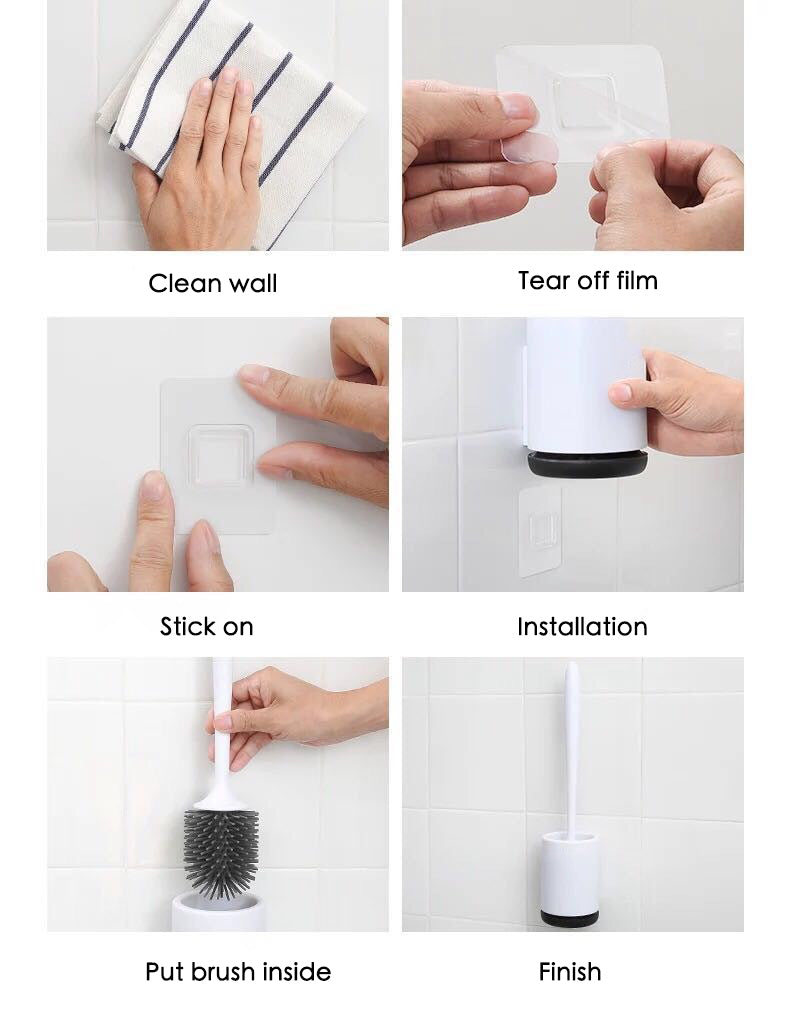 Clean wall

Tear off film

Stick on

Installation

Put brush inside

Finish