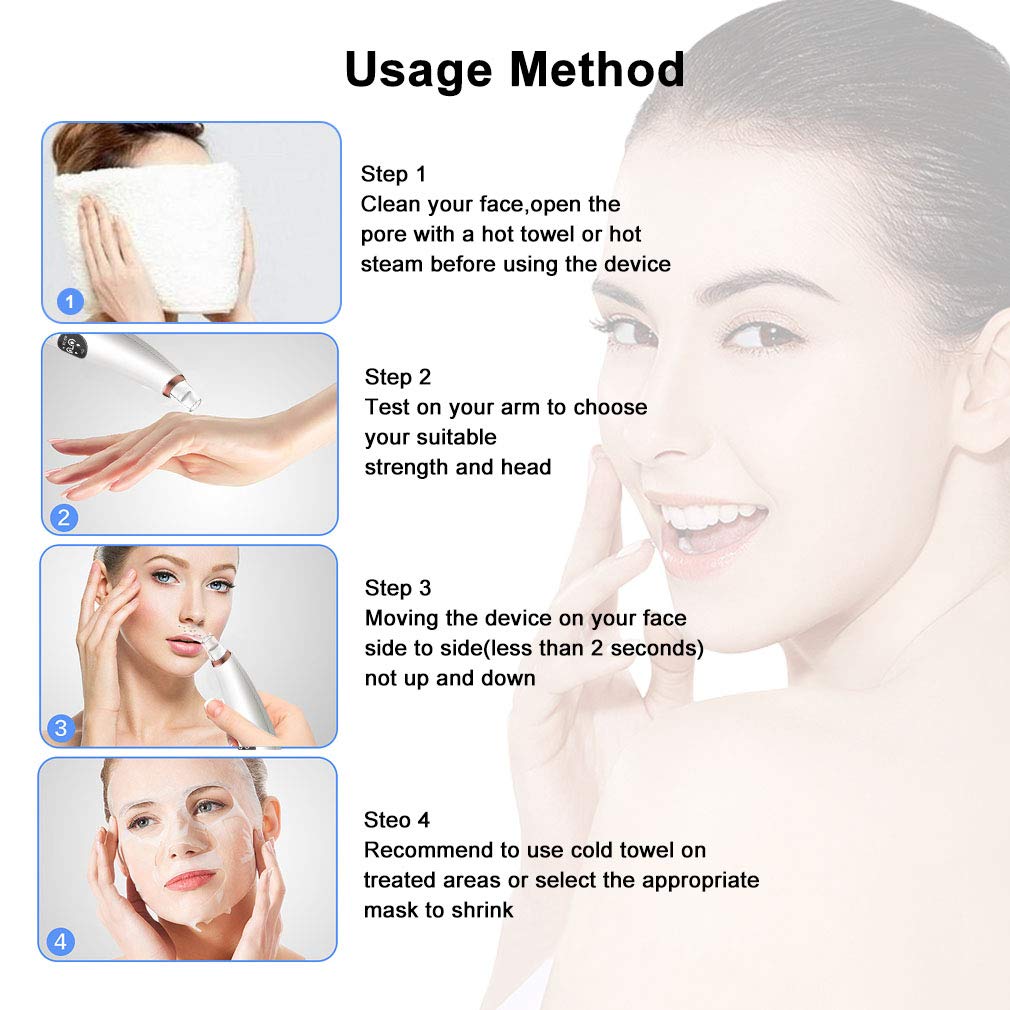 Usage Method

1

Step 1
Clean your face,open the pore with a hot towel or hot steam before using the device

2

Step 2
Test on your arm to choose your suitable strength and head

3

Step 3
Moving the device on your face side to side(less than 2 seconds) not up and down

4

Steo 4
Recommend to use cold towel on treated areas or select the appropriate mask to shrink