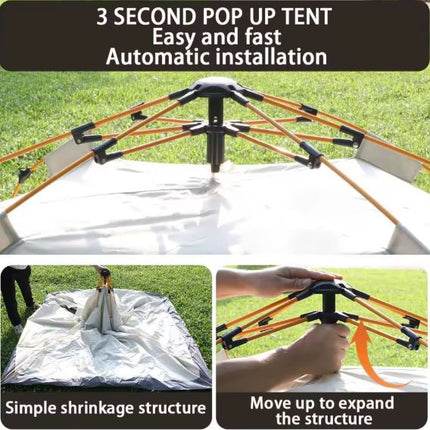 3 SECOND POP UP TENT
Easy and fast
Automatic installation

Simple shrinkage structure

Move up to expand the structure