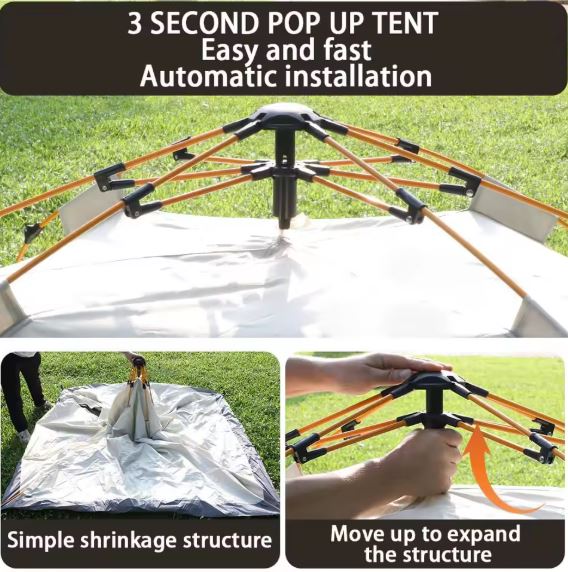 3 SECOND POP UP TENT
Easy and fast
Automatic installation

Simple shrinkage structure

Move up to expand the structure