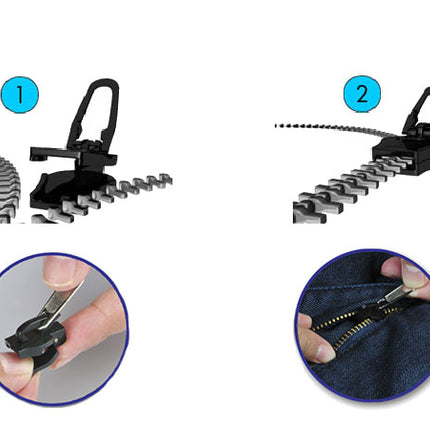 1

2