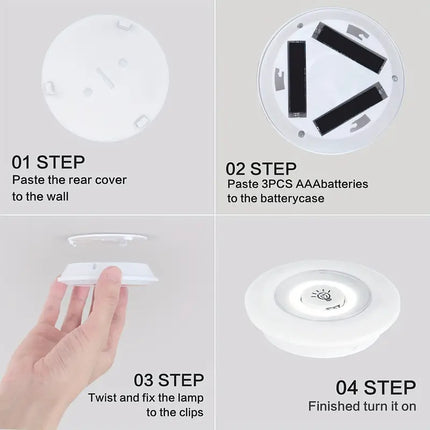 01 STEP
Paste the rear cover to the wall

02 STEP
Paste 3PCS AAAbatteries to the batterycase

03 STEP
Twist and fix the lamp to the clips

04 STEP
Finished turn it on