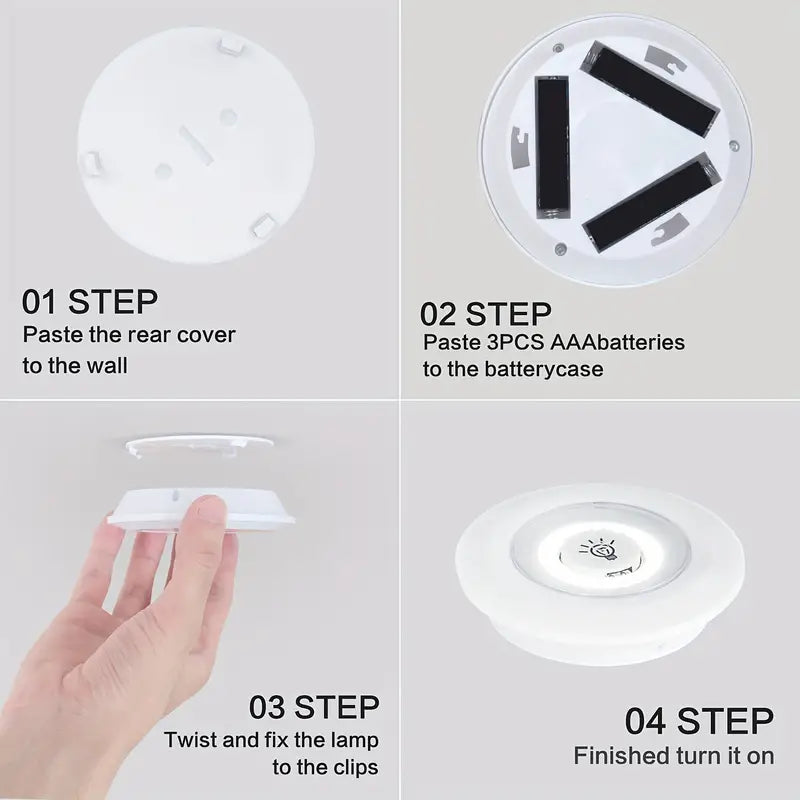 01 STEP
Paste the rear cover to the wall

02 STEP
Paste 3PCS AAAbatteries to the batterycase

03 STEP
Twist and fix the lamp to the clips

04 STEP
Finished turn it on