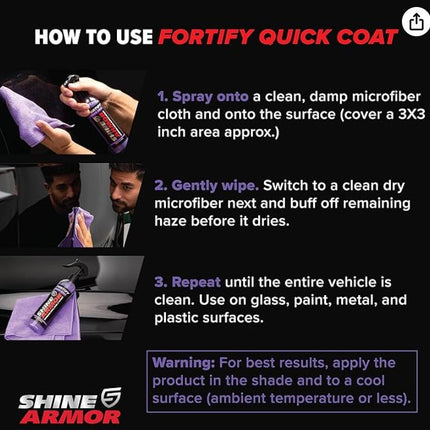 HOW TO USE FORTIFY QUICK COAT

1. Spray onto a clean, damp microfiber cloth and onto the surface (cover a 3X3 inch area approx.)

2. Gently wipe. Switch to a clean dry microfiber next and buff off remaining haze before it dries.

3. Repeat until the entire vehicle is clean. Use on glass, paint, metal, and plastic surfaces.

Warning: For best results, apply the product in the shade and to a cool surface (ambient temperature or less).

SHINE ARMOR