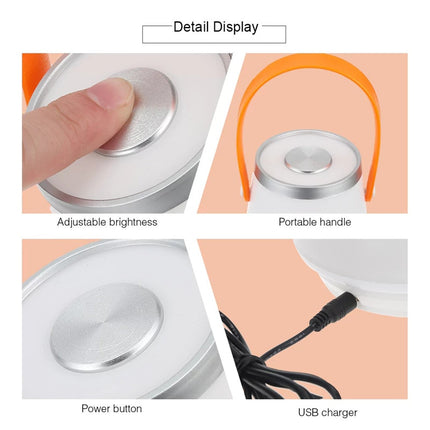 Detail Display

Adjustable brightness

Portable handle

Power button

USB charger